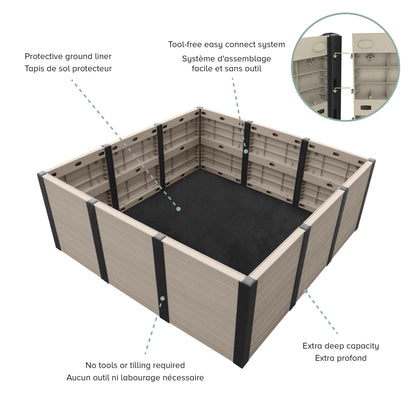 Protective ground liner
Tapis de sol protecteur

Tool-free easy connect system
Système d'assemblage facile et sans outil

No tools or tilling required
Aucun outil ni labourage nécessaire

Extra deep capacity
Extra profond